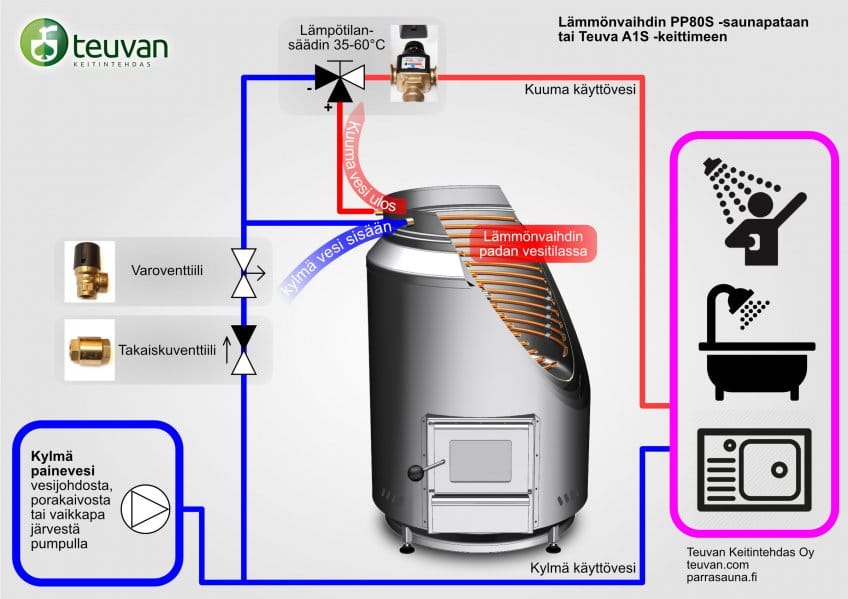 teuvan
KEITINTEHDAS

Lämpötilansäädin 35-60°C

Lämmönvaihdin PP80S -saunapataan tai Teuva A1S -keittimeen

Kuuma käyttövesi

Kuuma vesi ulos

Kylmä vesi sisään

Lämmönvaihdin padan vesitilassa

Varoventtiili

Takaiskuventtiili

Kylmä painevesi vesijohdosta, porakaivosta tai vaikkapa järvestä pumpulla

Kylmä käyttövesi

Teuvan Keitintehdas Oy
teuvan.com
parrasauna.fi